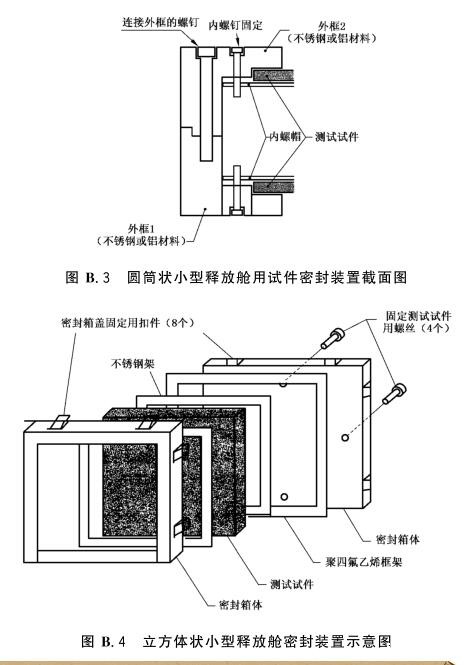 连接外框的螺钉
内螺钉固定
外框2
（不锈钢或铝材料）
内螺帽
测试试件
外框1
（不锈钢或铝材料）

图 B.3　圆筒状小型释放舱用试件密封装置截面图

密封箱盖固定用扣件（8个）
固定测试试件用螺丝（4个）
不锈钢架
密封箱体
聚四氟乙烯框架
测试试件
密封箱体

图 B.4　立方体状小型释放舱密封装置示意图